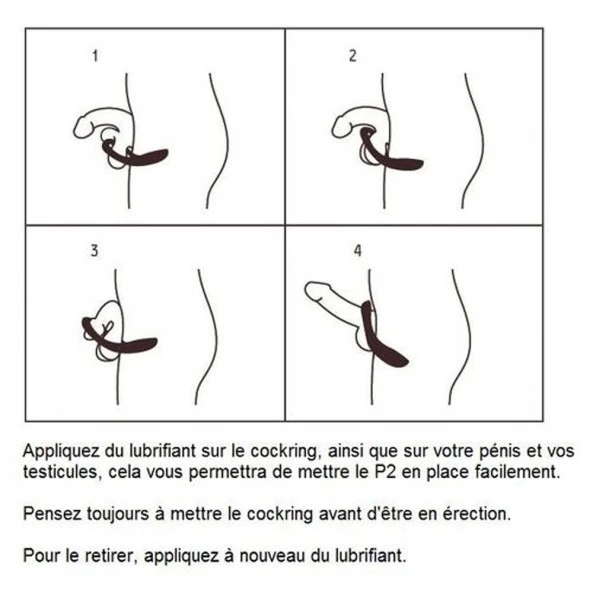 1

2

3

4

Appliquez du lubrifiant sur le cockring, ainsi que sur votre pénis et vos testicules, cela vous permettra de mettre le P2 en place facilement.

Pensez toujours à mettre le cockring avant d'être en érection.

Pour le retirer, appliquez à nouveau du lubrifiant.