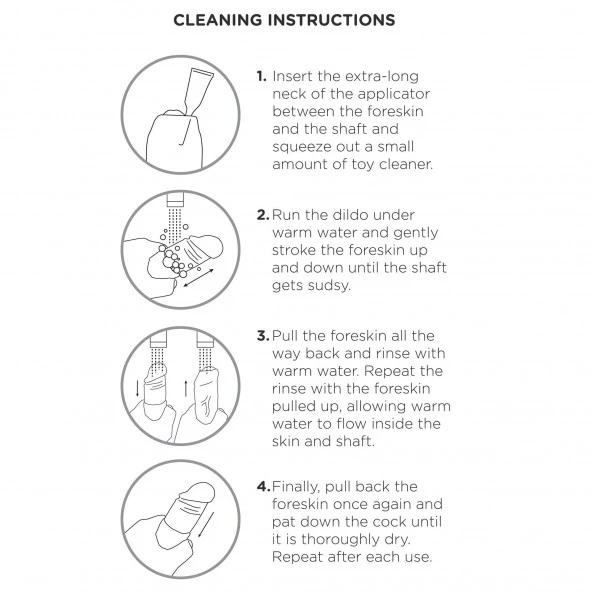 CLEANING INSTRUCTIONS

1. Insert the extra-long neck of the applicator between the foreskin and the shaft and squeeze out a small amount of toy cleaner.

2. Run the dildo under warm water and gently stroke the foreskin up and down until the shaft gets sudsy.

3. Pull the foreskin all the way back and rinse with warm water. Repeat the rinse with the foreskin pulled up, allowing warm water to flow inside the skin and shaft.

4. Finally, pull back the foreskin once again and pat down the cock until it is thoroughly dry. Repeat after each use.