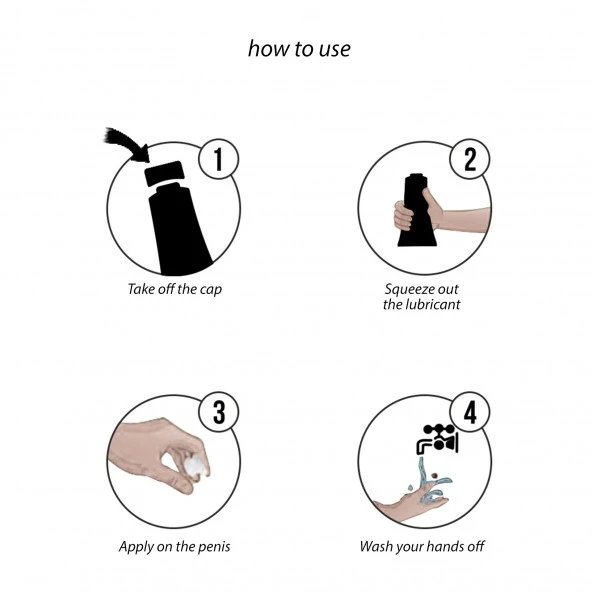 how to use

1

Take off the cap

2

Squeeze out the lubricant

3

Apply on the penis

4

Wash your hands off