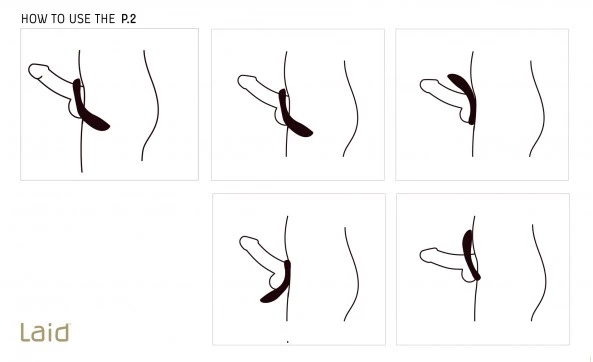 HOW TO USE THE P.2

Laid