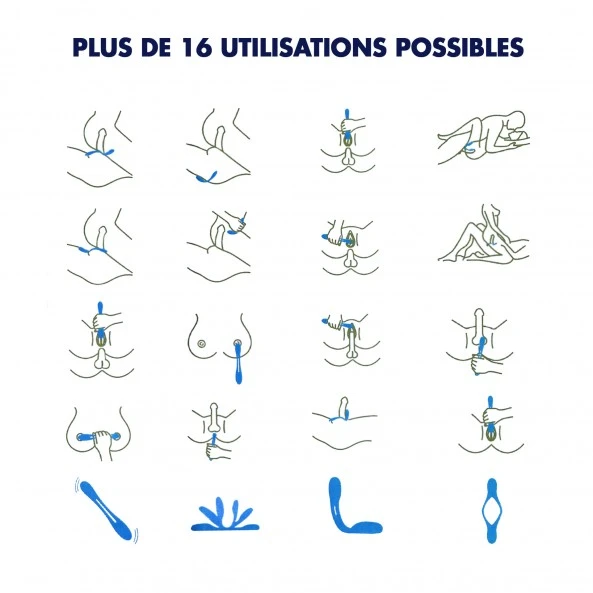 PLUS DE 16 UTILISATIONS POSSIBLES