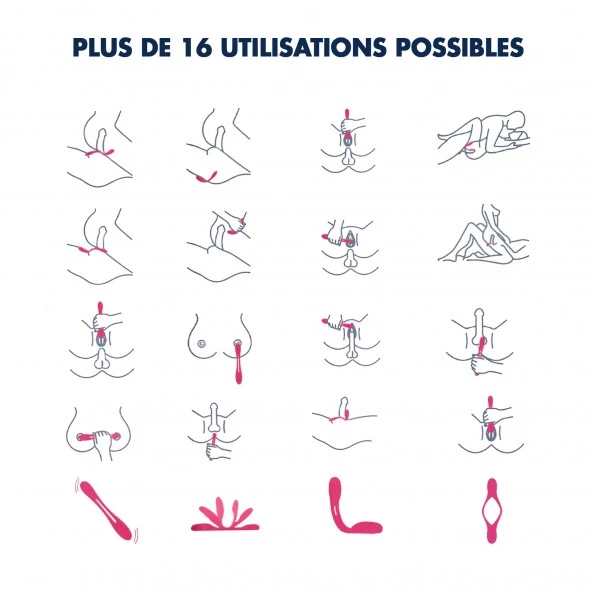 PLUS DE 16 UTILISATIONS POSSIBLES